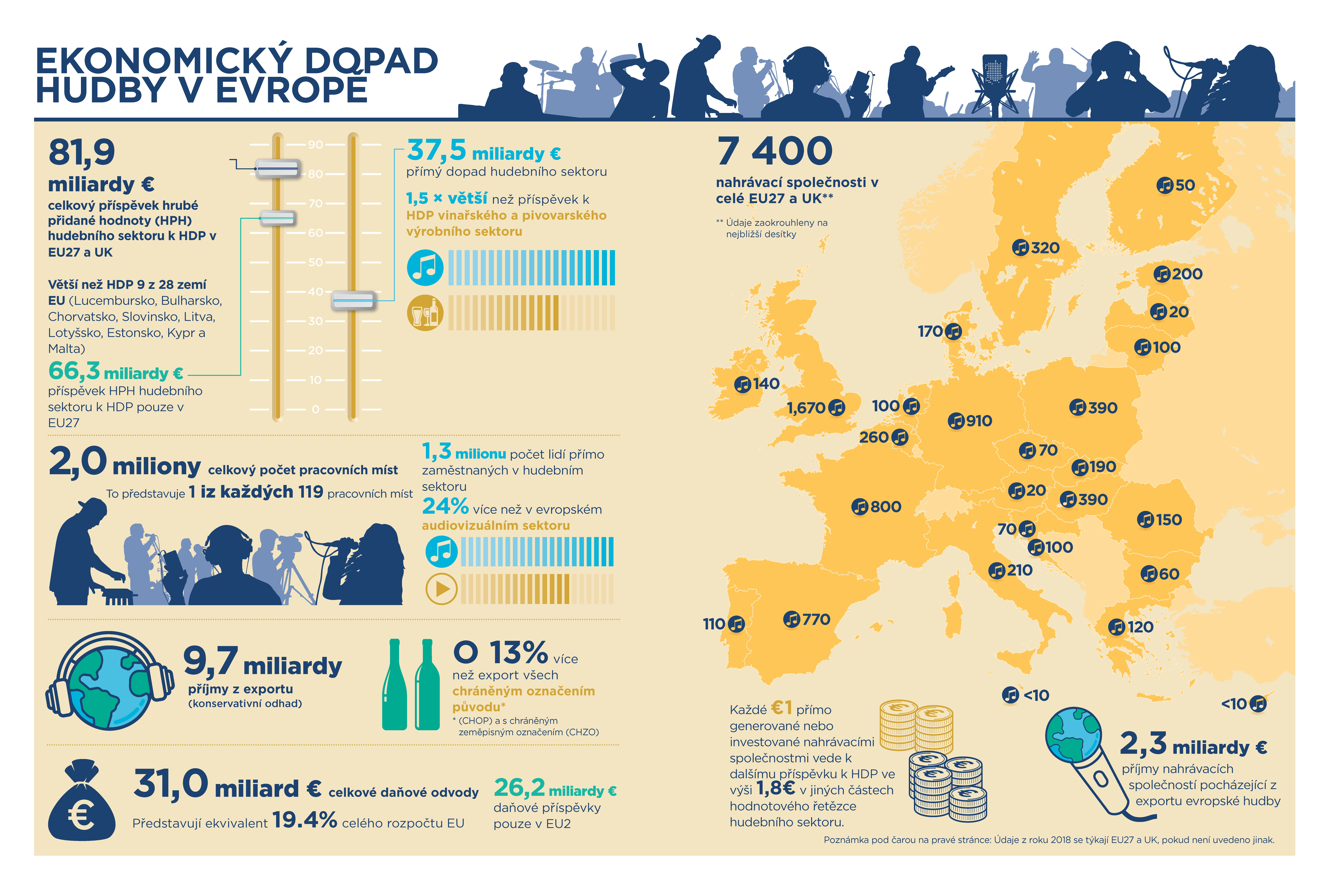 EKONOMICKÝ DOPAD HUDBY V EVROPĚ

81,9 miliardy €
celkový příspěvek hrubé přidané hodnoty (HPH) hudebního sektoru k HDP v EU27 a UK

Větší než HDP 9 z 28 zemí EU (Lucembursko, Bulharsko, Chorvatsko, Slovinsko, Litva, Lotyšsko, Estonsko, Kypr a Malta)

66,3 miliardy €
příspěvek HPH hudebního sektoru k HDP pouze v EU27

90
80
70
60
50
40
30
20
10
0

37,5 miliardy €
přímý dopad hudebního sektoru

1,5 × větší než příspěvek k HDP vinařského a pivovarského výrobního sektoru

2,0 miliony celkový počet pracovních míst
To představuje 1 iz každých 119 pracovních míst

1,3 milionu počet lidí přímo zaměstnaných v hudebním sektoru
24% více než v evropském audiovizuálním sektoru

9,7 miliardy
příjmy z exportu
(konservativní odhad)

O 13% více
než export všech chráněným označením původu*
* (CHOP) a s chráněným zeměpisným označením (CHZO)

31,0 miliard € celkové daňové odvody
Představují ekvivalent 19.4% celého rozpočtu EU

26,2 miliardy €
daňové příspěvky pouze v EU2

7 400
nahrávací společnosti v celé EU27 a UK**
** Údaje zaokrouhleny na nejbližší desítky

50
320
200
20
170
100
140
1,670
100
910
390
260
70
190
20
390
800
150
70
100
210
60
110
770
120
<10
<10

Každé €1 přímo generované nebo investované nahrávacími společnostmi vede k dalšímu příspěvku k HDP ve výši 1,8€ v jiných částech hodnotového řetězce hudebního sektoru.

2,3 miliardy €
příjmy nahrávacích společností pocházející z exportu evropské hudby

Poznámka pod čarou na pravé stránce: Údaje z roku 2018 se týkají EU27 a UK, pokud není uvedeno jinak.